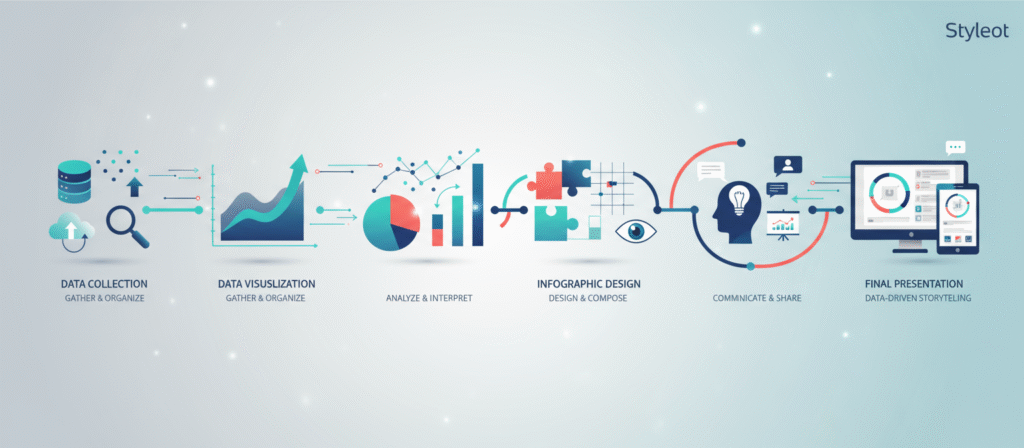 Styleot

DATA COLLECTION
GATHER & ORGANIZE

DATA VISUSLIZATION
GATHER & ORGANIZE

ANALYZE & INTERPRET

INFOGRAPHIC DESIGN
DESIGN & COMPOSE

COMMNICATE & SHARE

FINAL PRESENTATION
DATA-DRIVEN STORYTELING