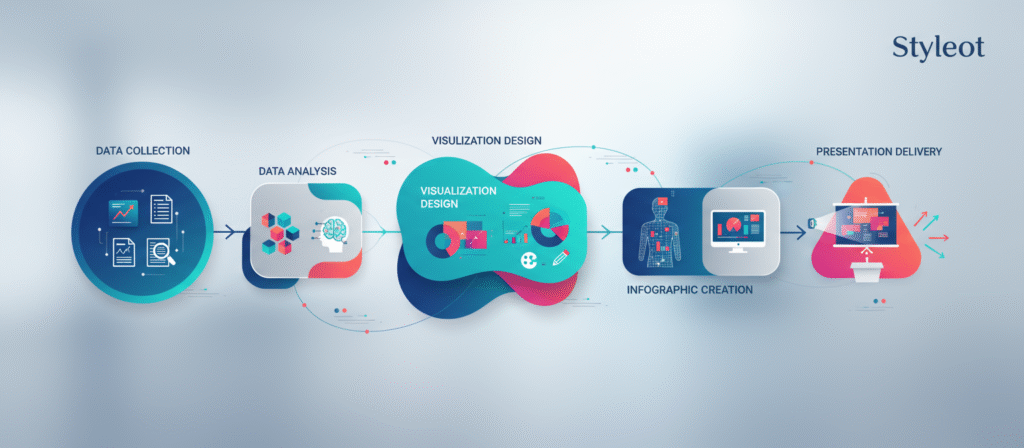 Styleot

DATA COLLECTION

DATA ANALYSIS

VISULIZATION DESIGN

VISUALIZATION DESIGN

INFOGRAPHIC CREATION

PRESENTATION DELIVERY