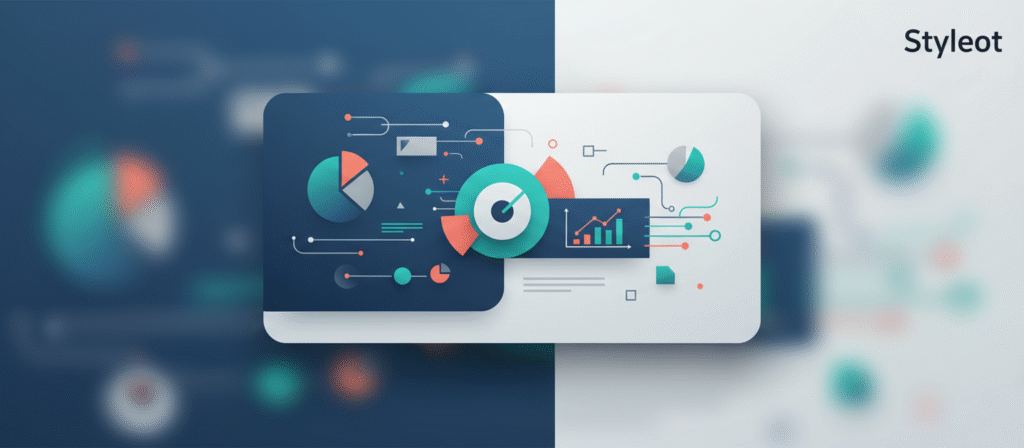 Styleot